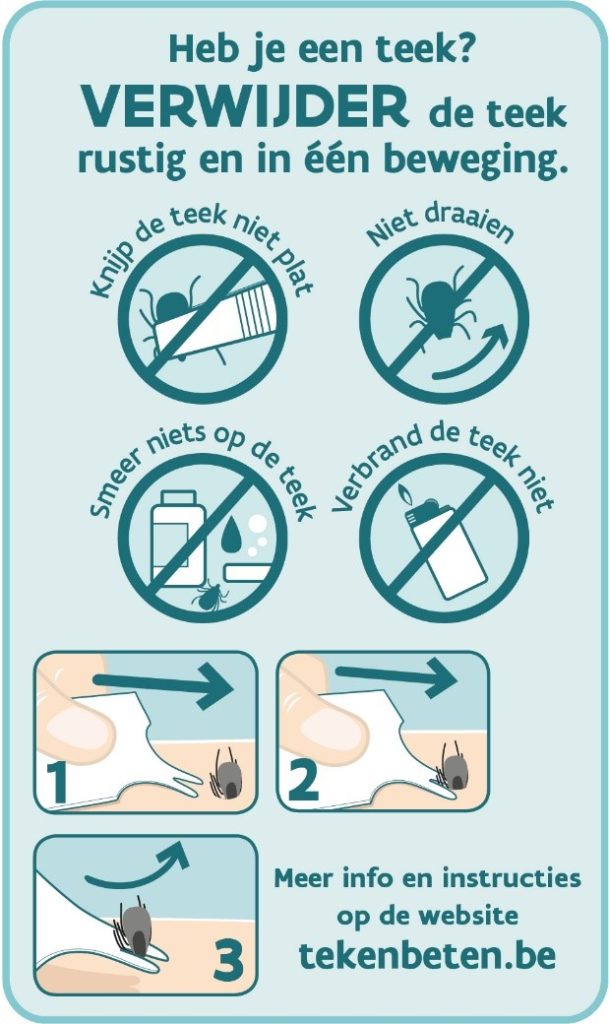 Heb je een teek?
VERWIJDER de teek rustig en in één beweging.

Knijp de teek niet plat

Niet draaien

Smeer niets op de teek

Verbrand de teek niet

1

2

3

Meer info en instructies op de website
tekenbeten.be